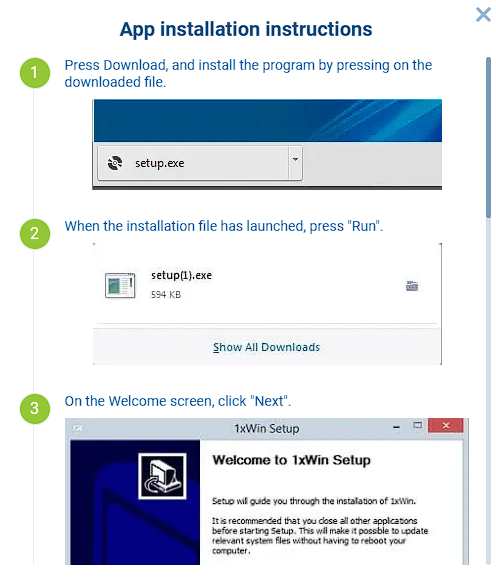 App installation instructions

1

Press Download, and install the program by pressing on the downloaded file.

setup.exe

2

When the installation file has launched, press "Run".

setup(1).exe

594 KB

Show All Downloads

3

On the Welcome screen, click "Next".

1xWin Setup

Welcome to 1xWin Setup

Setup will guide you through the installation of 1xWin.

It is recommended that you close all other applications before starting Setup. This will make it possible to update relevant system files without having to reboot your computer.